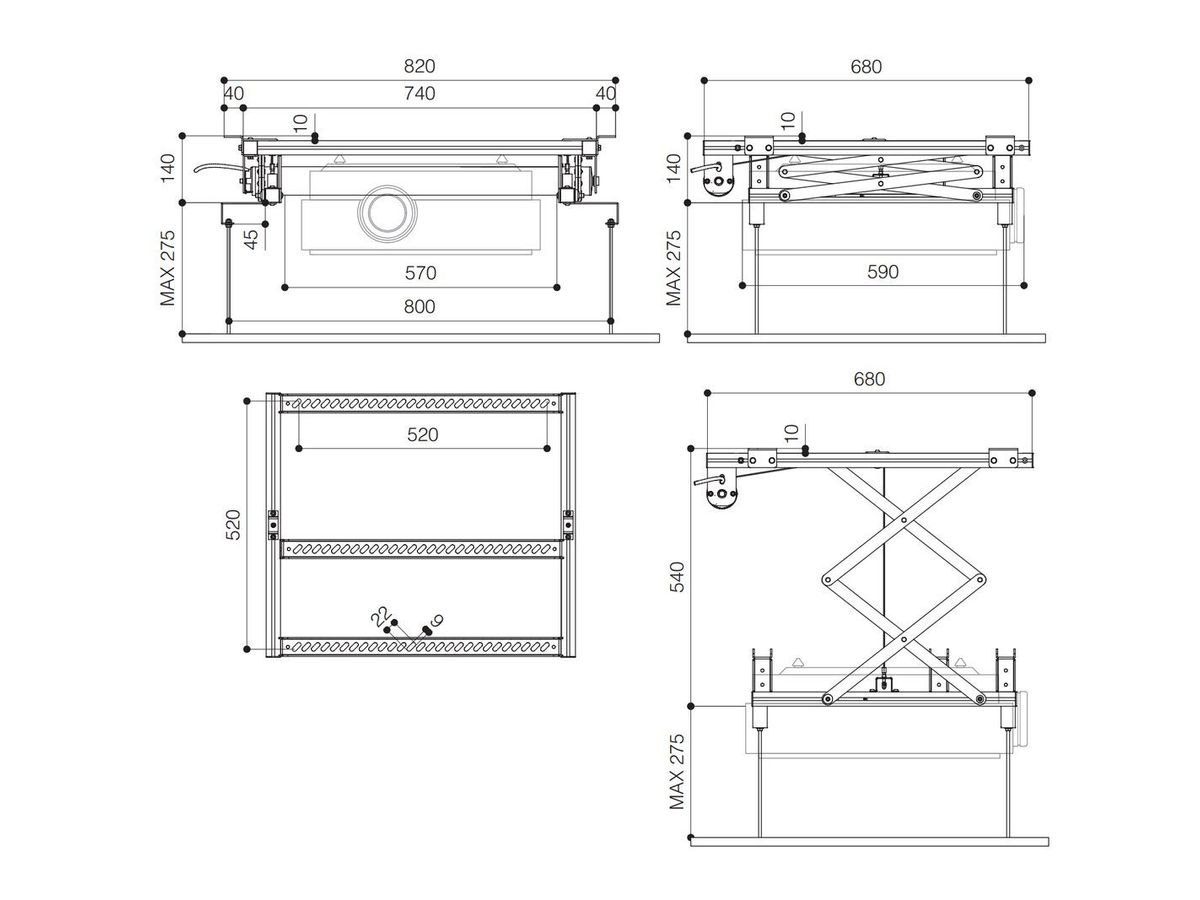 820
40
740
40
10
140
45
MAX 275
570
800

680
10
140
MAX 275
590

520
520
22
9

680
10
540
MAX 275